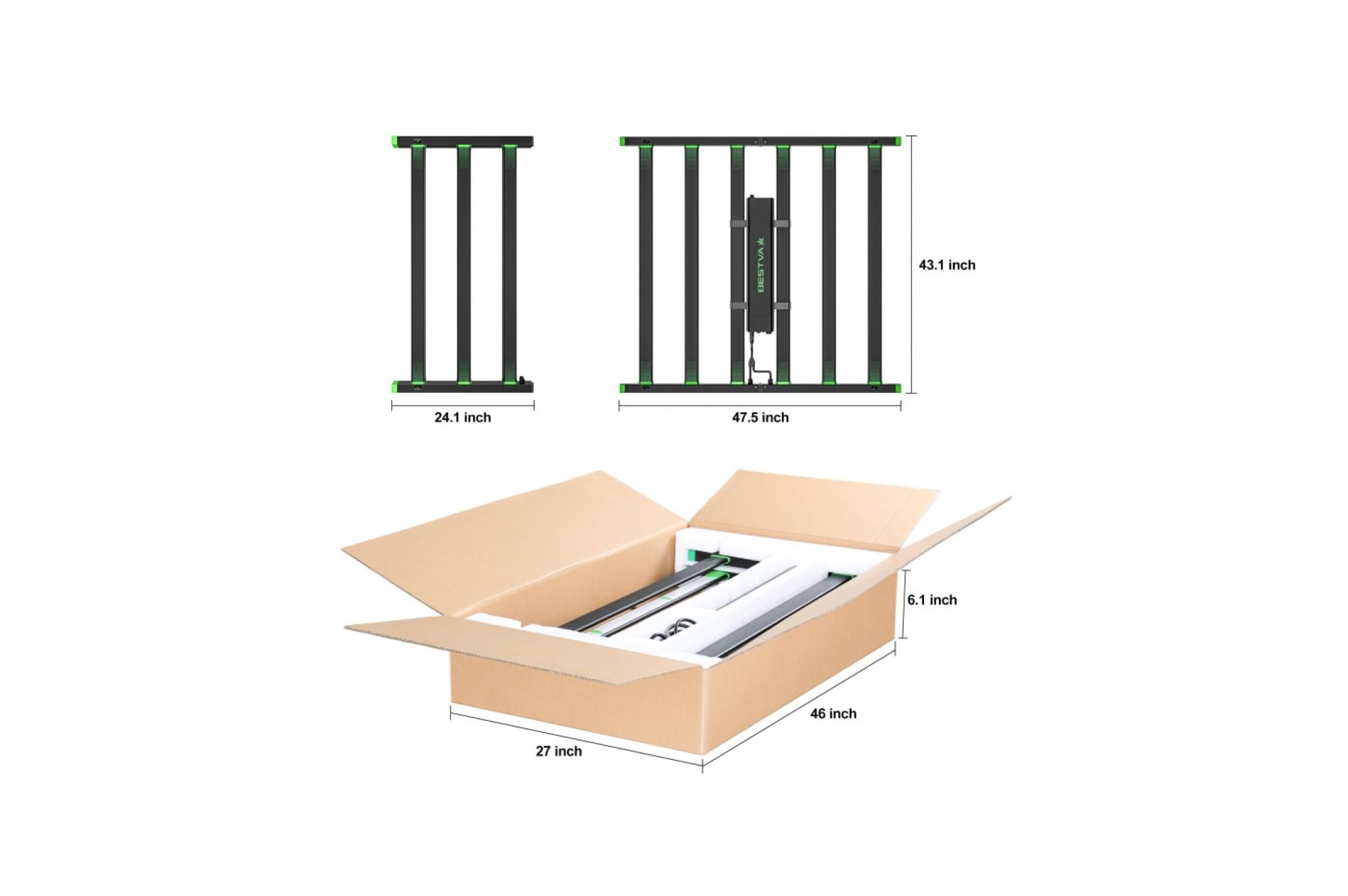 BESTVA

43.1 inch

24.1 inch

47.5 inch

6.1 inch

46 inch

27 inch