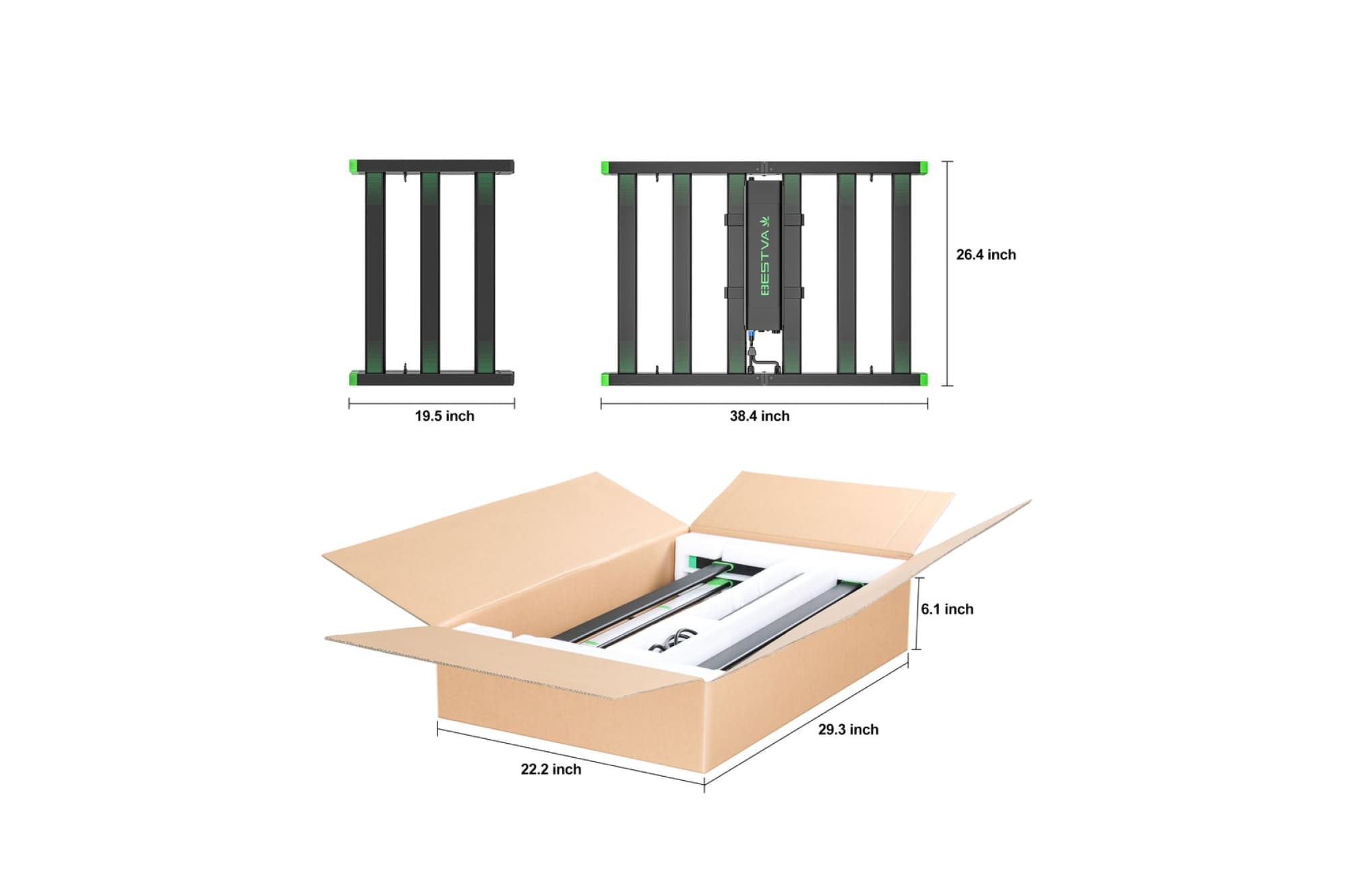 BESTVA

26.4 inch

19.5 inch

38.4 inch

6.1 inch

29.3 inch

22.2 inch